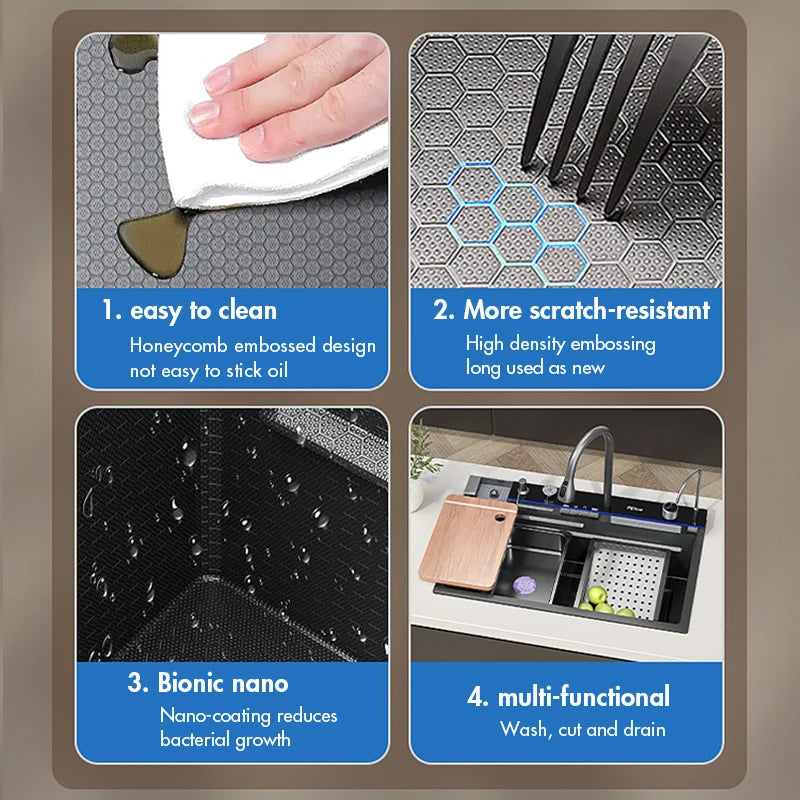 1. easy to clean
Honeycomb embossed design not easy to stick oil

2. More scratch-resistant
High density embossing long used as new

3. Bionic nano
Nano-coating reduces bacterial growth

4. multi-functional
Wash, cut and drain